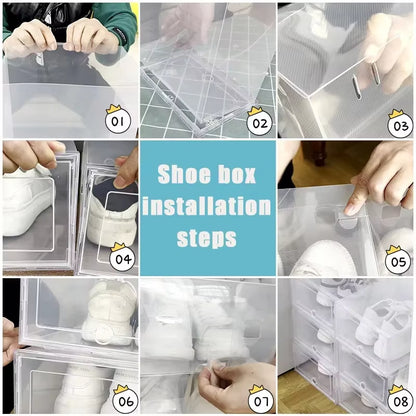 01

02

03

04

Shoe box installation steps

05

06

07

08