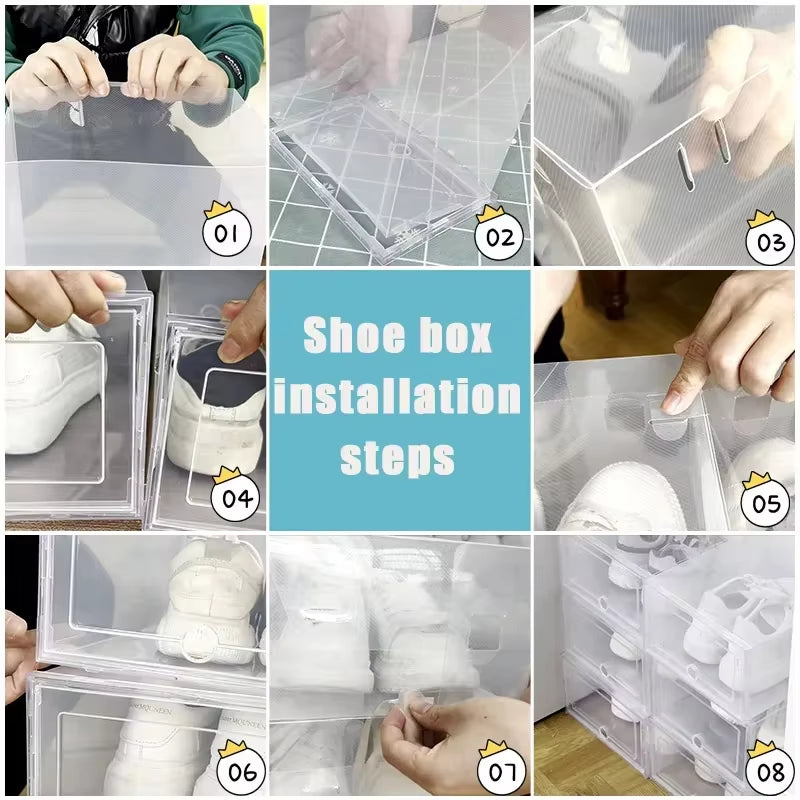 01

02

03

04

Shoe box installation steps

05

06

07

08